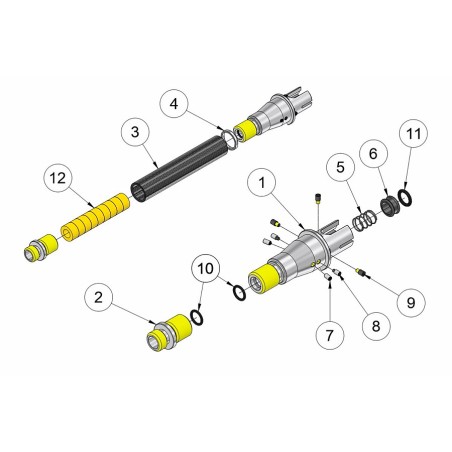 4
3
11
6
5
12
1
10
9
2
8
7