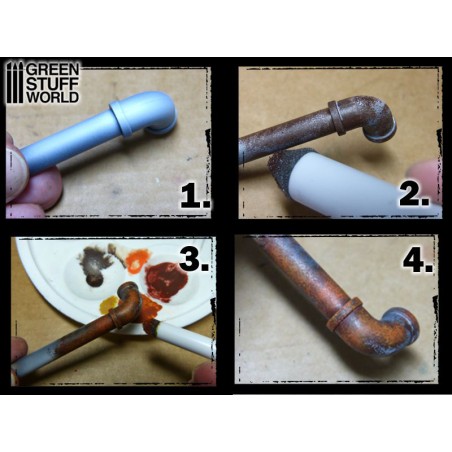 GREEN STUFF WORLD

1.

2.

3.

4.